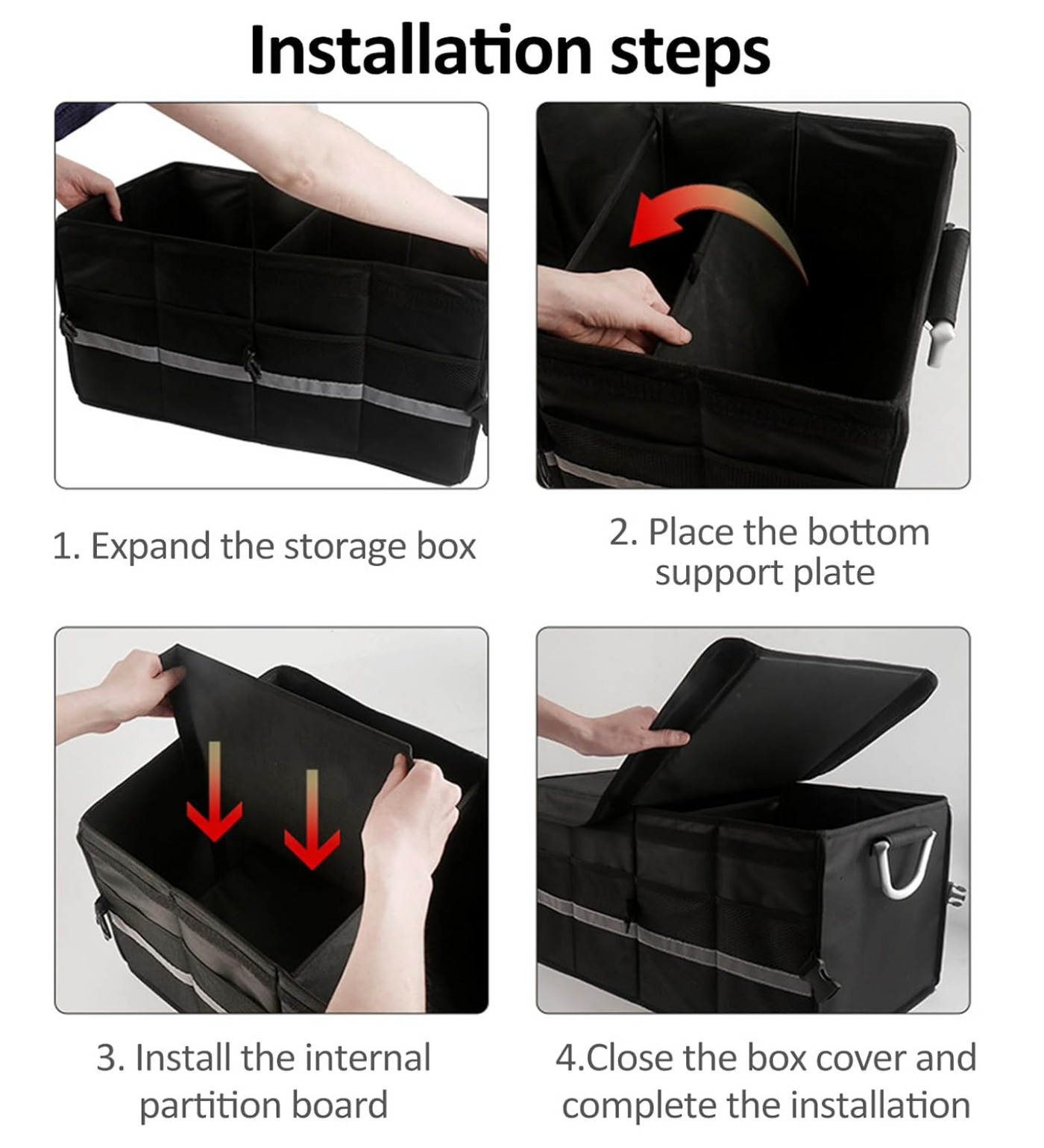 Installation steps

1. Expand the storage box

2. Place the bottom support plate

3. Install the internal partition board

4.Close the box cover and complete the installation